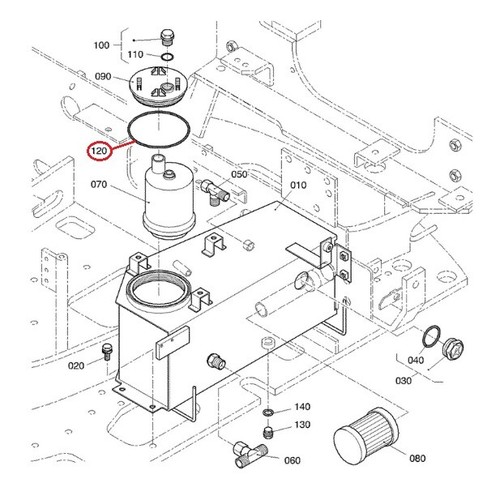 100
110
090
120
070
050
010
020
040
030
140
130
060
080