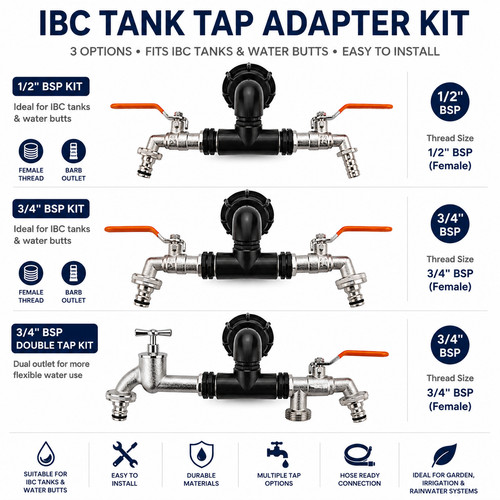 IBC TANK TAP ADAPTER KIT

3 OPTIONS • FITS IBC TANKS & WATER BUTTS • EASY TO INSTALL

1/2" BSP KIT

Ideal for IBC tanks & water butts

FEMALE THREAD

BARB OUTLET

1/2" BSP

Thread Size
1/2" BSP (Female)

3/4" BSP KIT

Ideal for IBC tanks & water butts

FEMALE THREAD

BARB OUTLET

3/4" BSP

Thread Size
3/4" BSP (Female)

3/4" BSP DOUBLE TAP KIT

Dual outlet for more flexible water use

3/4" BSP

Thread Size
3/4" BSP (Female)

SUITABLE FOR IBC TANKS & WATER BUTTS

EASY TO INSTALL

DURABLE MATERIALS

MULTIPLE TAP OPTIONS

HOSE READY CONNECTION

IDEAL FOR GARDEN, IRRIGATION & RAINWATER SYSTEMS