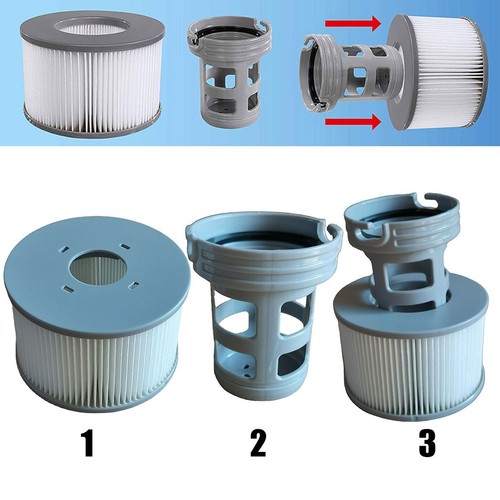 1
2
3