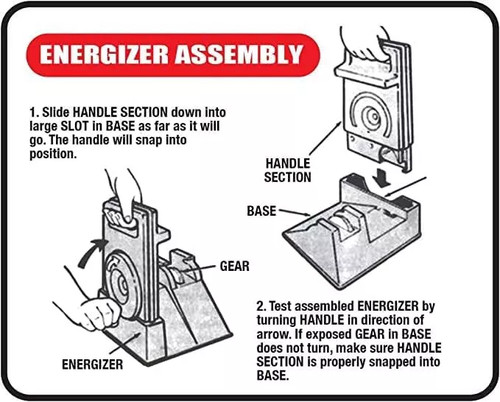 ENERGIZER ASSEMBLY

1. Slide HANDLE SECTION down into large SLOT in BASE as far as it will go. The handle will snap into position.

HANDLE SECTION

BASE

GEAR

ENERGIZER

2. Test assembled ENERGIZER by turning HANDLE in direction of arrow. If exposed GEAR in BASE does not turn, make sure HANDLE SECTION is properly snapped into BASE.