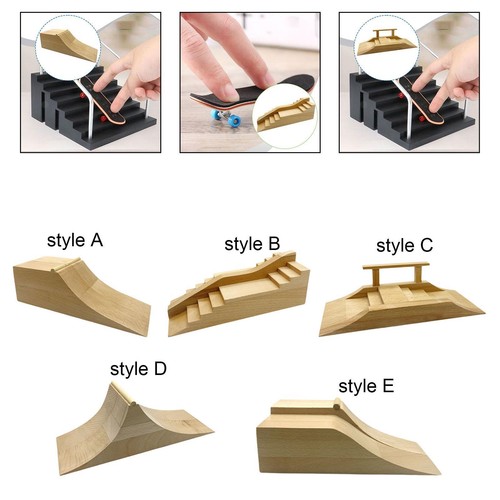 style A

style B

style C

style D

style E