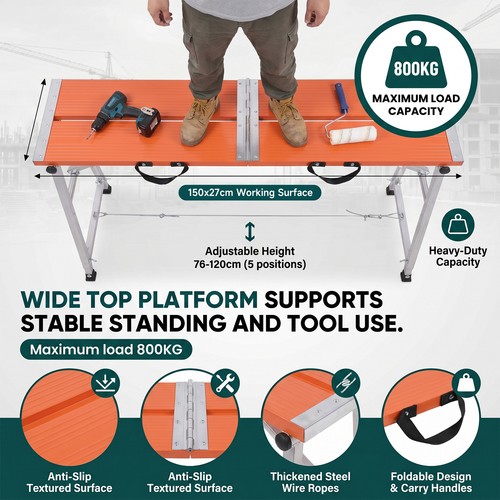 800KG
MAXIMUM LOAD CAPACITY

150x27cm Working Surface

Adjustable Height
76-120cm (5 positions)

Heavy-Duty Capacity

WIDE TOP PLATFORM SUPPORTS STABLE STANDING AND TOOL USE.

Maximum load 800KG

Anti-Slip Textured Surface

Anti-Slip Textured Surface

Thickened Steel Wire Ropes

Foldable Design & Carry Handles