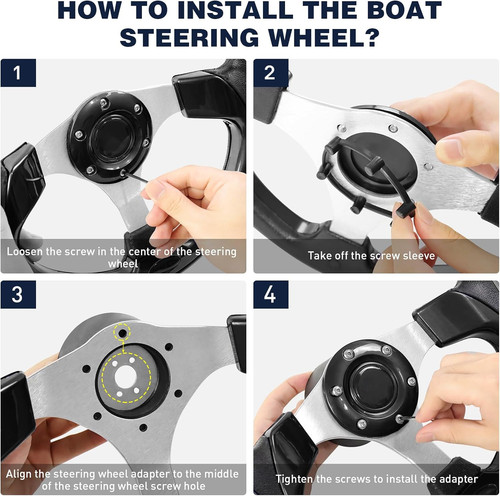 HOW TO INSTALL THE BOAT STEERING WHEEL?

1

Loosen the screw in the center of the steering wheel

2

Take off the screw sleeve

3

Align the steering wheel adapter to the middle of the steering wheel screw hole

4

Tighten the screws to install the adapter