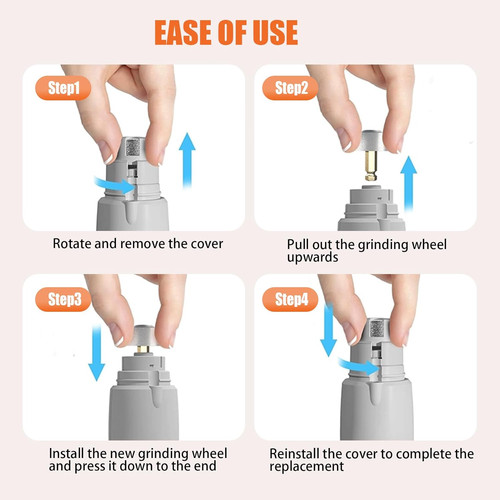 EASE OF USE

Step1

Rotate and remove the cover

Step2

Pull out the grinding wheel upwards

Step3

Install the new grinding wheel and press it down to the end

Step4

Reinstall the cover to complete the replacement