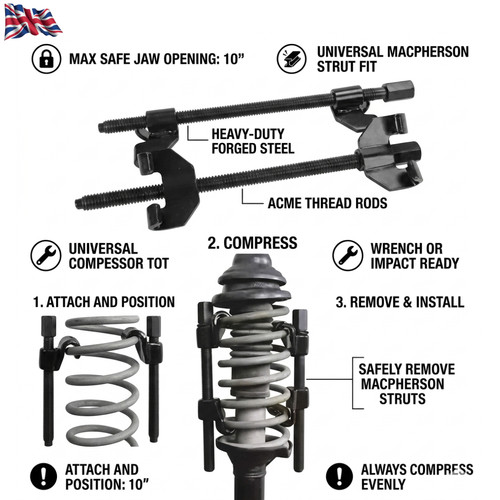 MAX SAFE JAW OPENING: 10"

UNIVERSAL MACPHERSON STRUT FIT

HEAVY-DUTY FORGED STEEL

ACME THREAD RODS

UNIVERSAL COMPESSOR TOT

2. COMPRESS

WRENCH OR IMPACT READY

1. ATTACH AND POSITION

3. REMOVE & INSTALL

SAFELY REMOVE MACPHERSON STRUTS

ATTACH AND POSITION: 10"

ALWAYS COMPRESS EVENLY