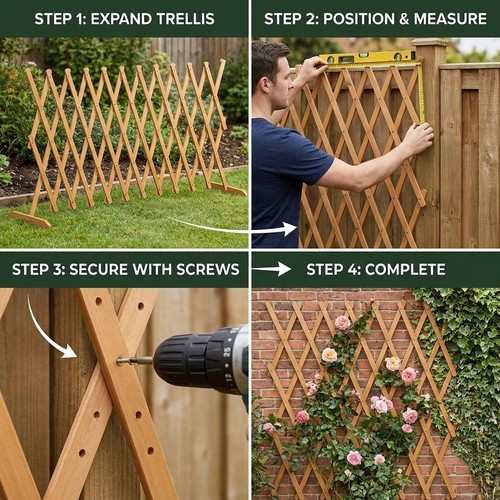 STEP 1: EXPAND TRELLIS

STEP 2: POSITION & MEASURE

STEP 3: SECURE WITH SCREWS

STEP 4: COMPLETE

25