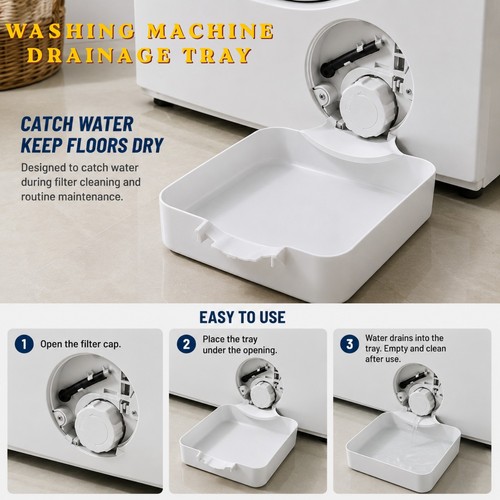 WASHING MACHINE DRAINAGE TRAY

CATCH WATER
KEEP FLOORS DRY

Designed to catch water during filter cleaning and routine maintenance.

EASY TO USE

1 Open the filter cap.

2 Place the tray under the opening.

3 Water drains into the tray. Empty and clean after use.