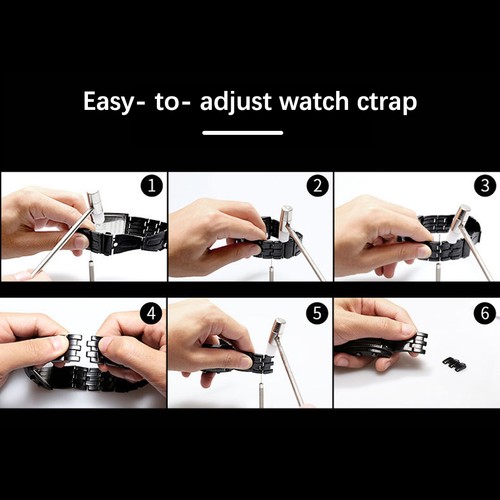 Easy- to- adjust watch ctrap

1

2

3

4

5

6