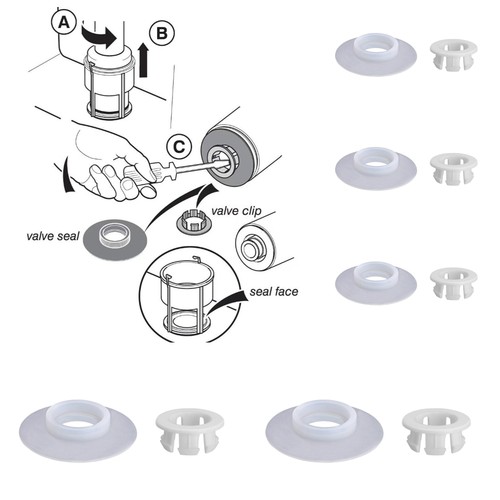 A
B
C
valve clip
valve seal
seal face