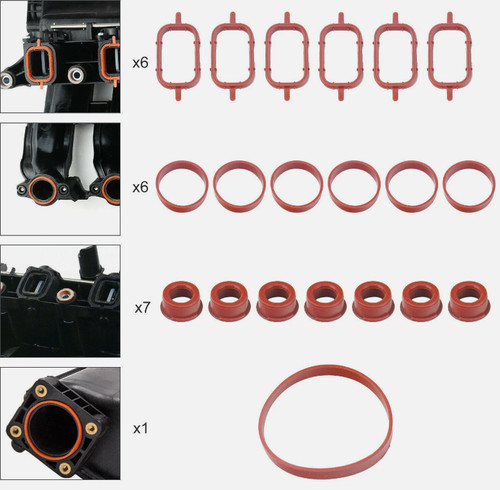 x6

x6

x7

x1