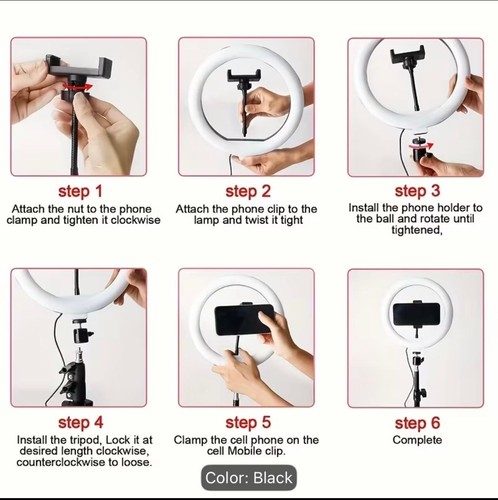 step 1
Attach the nut to the phone clamp and tighten it clockwise

step 2
Attach the phone clip to the lamp and twist it tight

step 3
Install the phone holder to the ball and rotate until tightened,

step 4
Install the tripod, Lock it at desired length clockwise, counterclockwise to loose.

step 5
Clamp the cell phone on the cell Mobile clip.

step 6
Complete

Color: Black