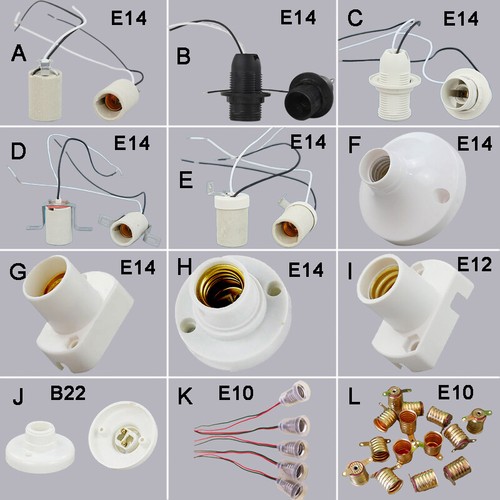 A E14

B E14

C E14

D E14

E E14

F E14

G E14

H E14

I E12

J B22

K E10

L E10