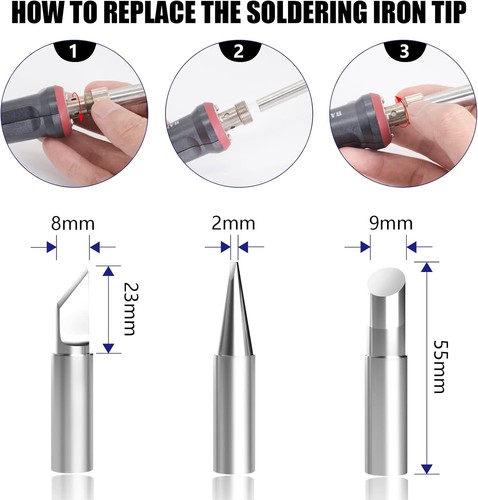 HOW TO REPLACE THE SOLDERING IRON TIP

1

2

3

8mm

23mm

2mm

9mm

55mm