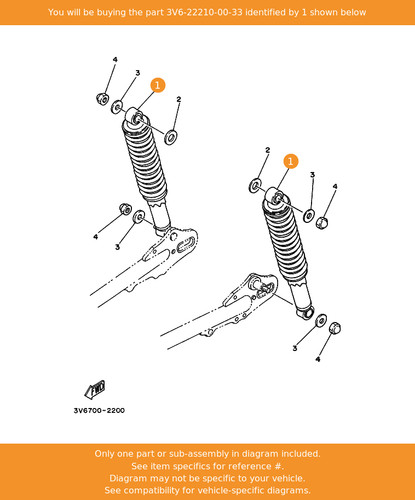 You will be buying the part 3V6-22210-00-33 identified by 1 shown below

4
3
1
2
4
3
2
1
3
4
3
4
FWD
3V6700-2200

Only one part or sub-assembly in diagram included.
See item specifics for reference #.
Diagram may not be specific to your vehicle.
See compatibility for vehicle-specific diagrams.