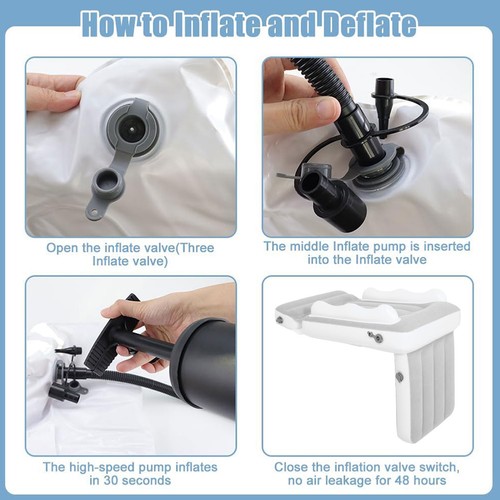 How to Inflate and Deflate

Open the inflate valve(Three Inflate valve)

The middle Inflate pump is inserted into the Inflate valve

The high-speed pump inflates in 30 seconds

Close the inflation valve switch, no air leakage for 48 hours