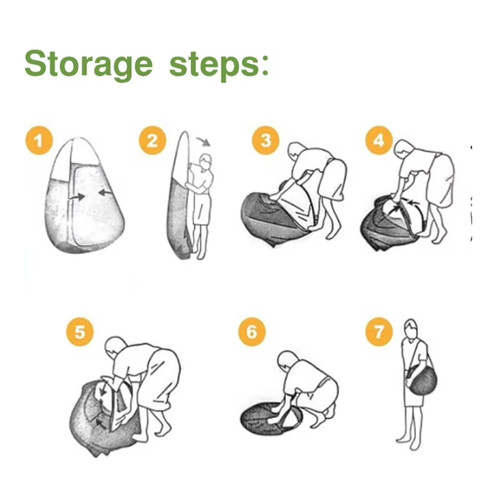 Storage steps:

1

2

3

4

5

6

7